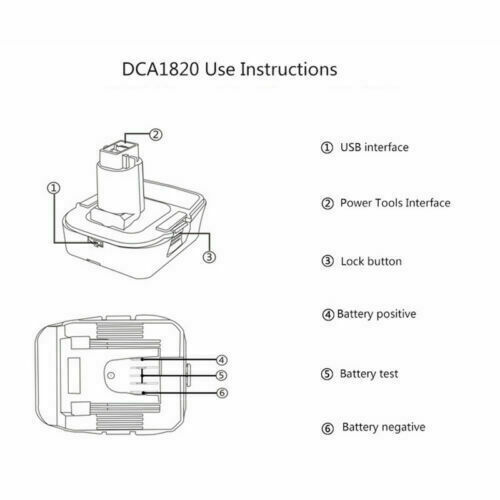 DCA1820 Use Instructions

②

①

③

④

⑤

⑥

① USB interface

② Power Tools Interface

③ Lock button

④ Battery positive

⑤ Battery test

⑥ Battery negative